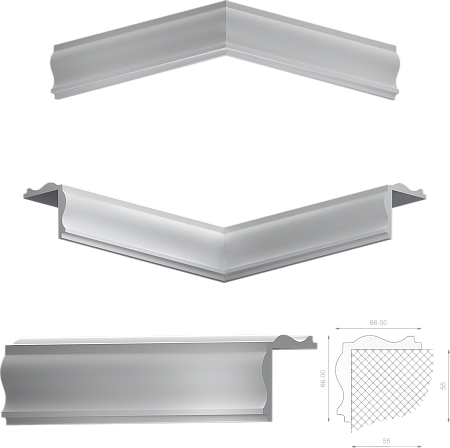 66.00

66.00

55

55