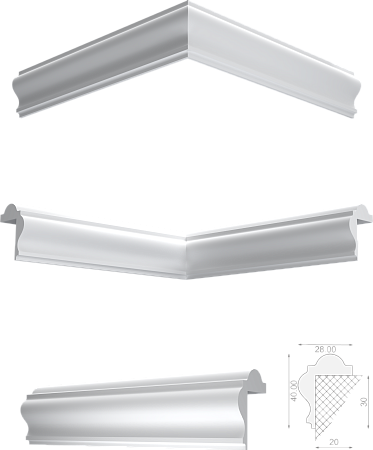 28.00
40.00
30
20